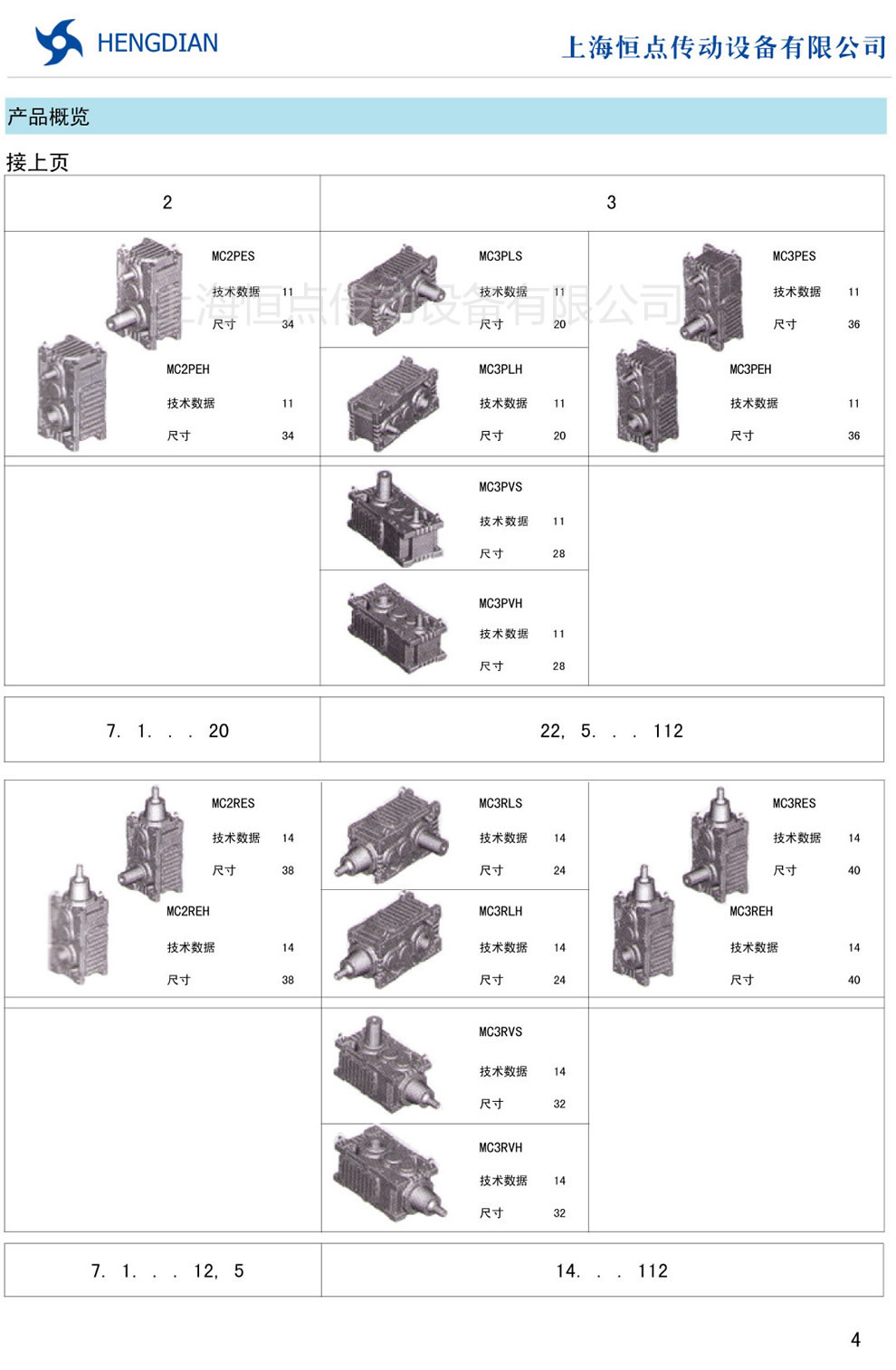 HENGDIAN

上海恒点传动设备有限公司

产品概览

接上页

2

3

MC2PES
技术数据 11
尺寸 34

MC2PEH
技术数据 11
尺寸 34

MC3PLS
技术数据 11
尺寸 20

MC3PLH
技术数据 11
尺寸 20

MC3PES
技术数据 11
尺寸 36

MC3PEH
技术数据 11
尺寸 36

上海恒点传动设备有限公司

MC3PVS
技术数据 11
尺寸 28

MC3PVH
技术数据 11
尺寸 28

7. 1. . . 20

22, 5. . . 112

MC2RES
技术数据 14
尺寸 38

MC2REH
技术数据 14
尺寸 38

MC3RLS
技术数据 14
尺寸 24

MC3RLH
技术数据 14
尺寸 24

MC3RES
技术数据 14
尺寸 40

MC3REH
技术数据 14
尺寸 40

MC3RVS
技术数据 14
尺寸 32

MC3RVH
技术数据 14
尺寸 32

7. 1. . . 12, 5

14. . . 112

4